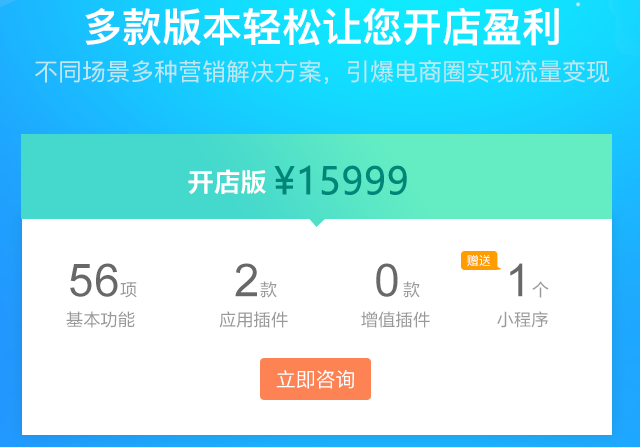 多款版本轻松让您开店盈利
不同场景多种营销解决方案，引爆电商圈实现流量变现

开店版 ¥15999

56项
基本功能

2款
应用插件

0款
增值插件

赠送
1个
小程序

立即咨询